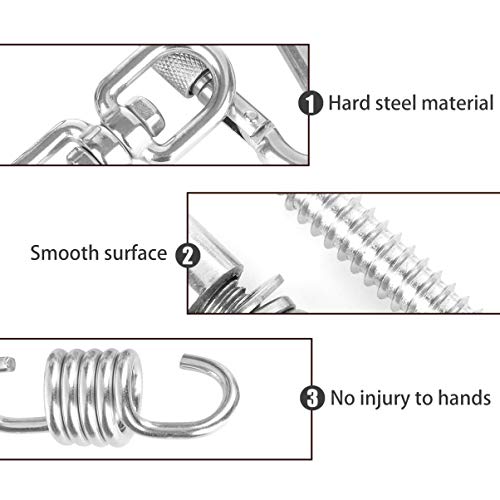 1 Hard steel material

Smooth surface 2

3 No injury to hands