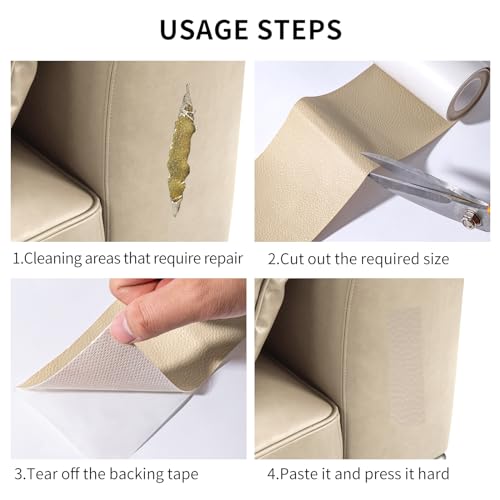 USAGE STEPS

1.Cleaning areas that require repair

2.Cut out the required size

3.Tear off the backing tape

4.Paste it and press it hard