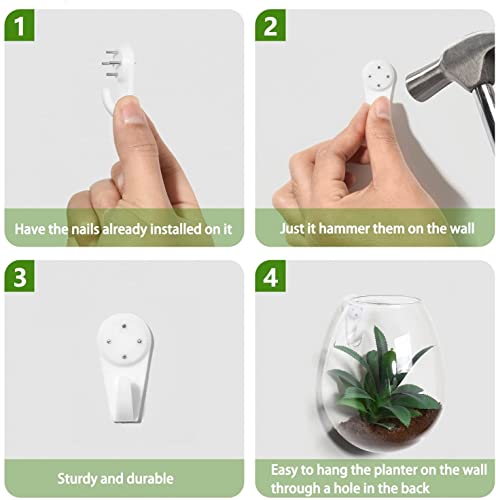 1

Have the nails already installed on it

2

Just it hammer them on the wall

3

Sturdy and durable

4

Easy to hang the planter on the wall through a hole in the back