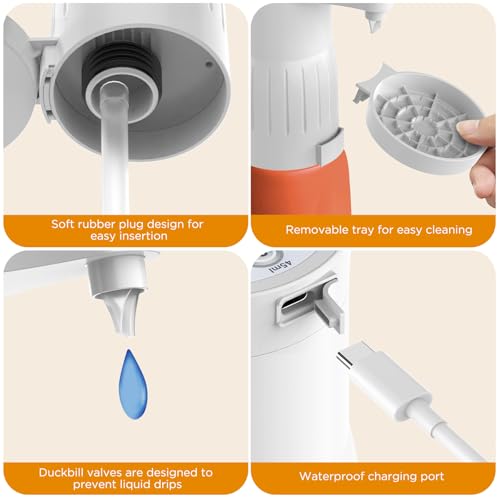 Soft rubber plug design for easy insertion

Removable tray for easy cleaning

45ml

Duckbill valves are designed to prevent liquid drips

Waterproof charging port