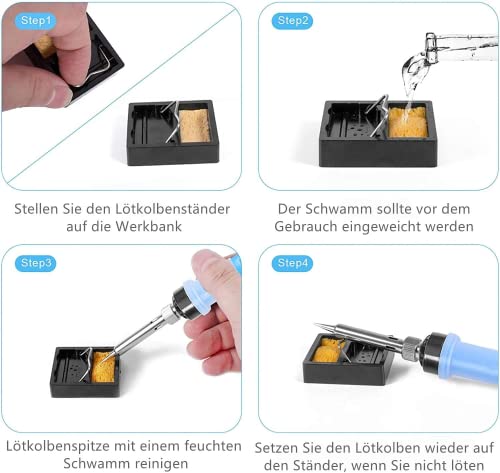 Step1

Stellen Sie den Lötkolbenständer auf die Werkbank

Step2

Der Schwamm sollte vor dem Gebrauch eingeweicht werden

Step3

Lötkolbenspitze mit einem feuchten Schwamm reinigen

Step4

Setzen Sie den Lötkolben wieder auf den Ständer, wenn Sie nicht löten