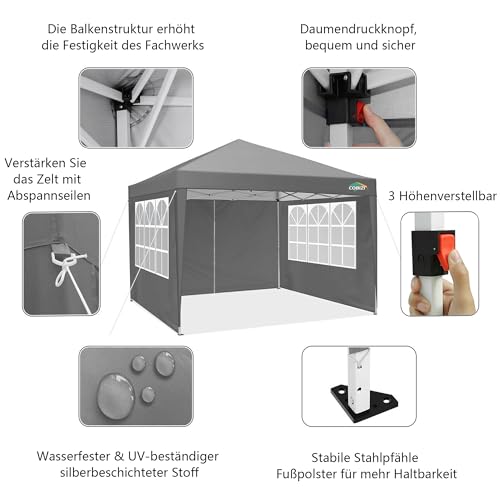 Die Balkenstruktur erhöht die Festigkeit des Fachwerks

Daumendruckknopf, bequem und sicher

Verstärken Sie das Zelt mit Abspannseilen

COBIZI

3 Höhenverstellbar

Wasserfester & UV-beständiger silberbeschichteter Stoff

Stabile Stahlpfähle Fußpolster für mehr Haltbarkeit