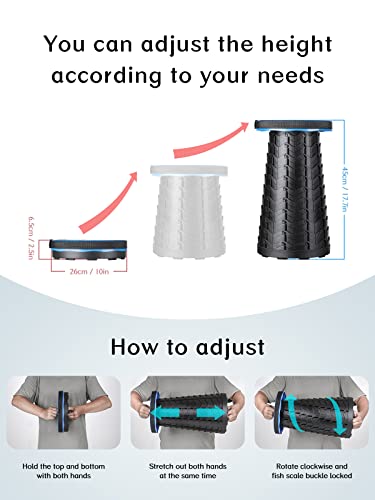 You can adjust the height according to your needs

6.5cm / 2.5in

26cm / 10in

45cm / 17.7in

How to adjust

Hold the top and bottom with both hands

Stretch out both hands at the same time

Rotate clockwise and fish scale buckle locked