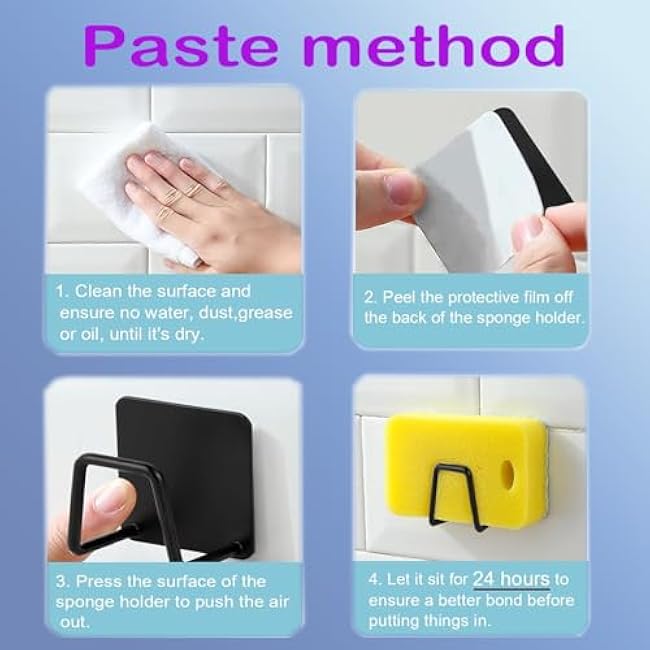 Paste method

1. Clean the surface and ensure no water, dust,grease or oil, until it's dry.

2. Peel the protective film off the back of the sponge holder.

3. Press the surface of the sponge holder to push the air out.

4. Let it sit for 24 hours to ensure a better bond before putting things in.