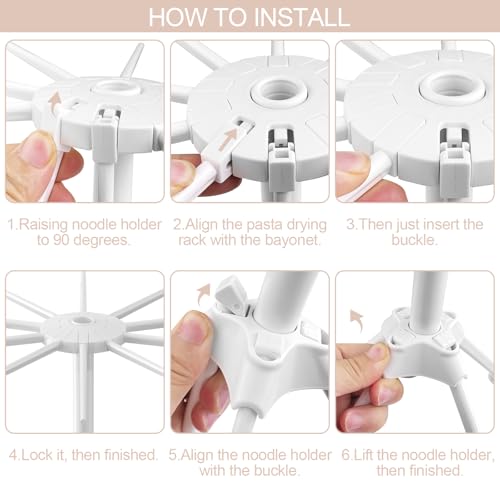 HOW TO INSTALL

1.Raising noodle holder to 90 degrees.

2.Align the pasta drying rack with the bayonet.

3.Then just insert the buckle.

4.Lock it, then finished.

5.Align the noodle holder with the buckle.

6.Lift the noodle holder, then finished.