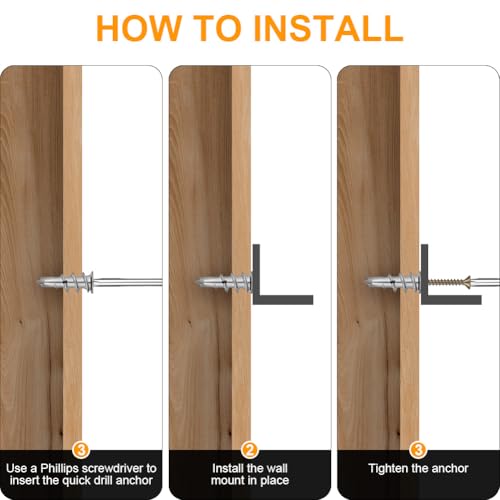 HOW TO INSTALL

3
Use a Phillips screwdriver to insert the quick drill anchor

2
Install the wall mount in place

3
Tighten the anchor