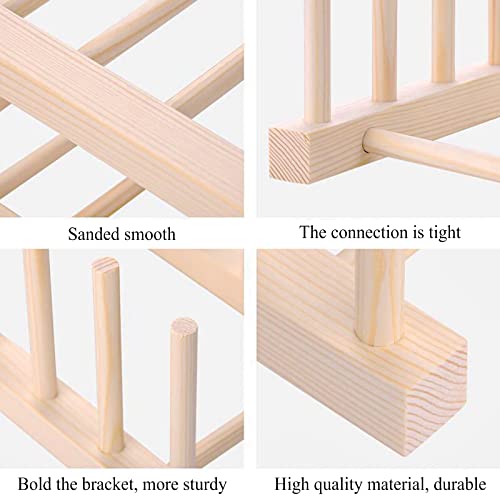 Sanded smooth

The connection is tight

Bold the bracket, more sturdy

High quality material, durable