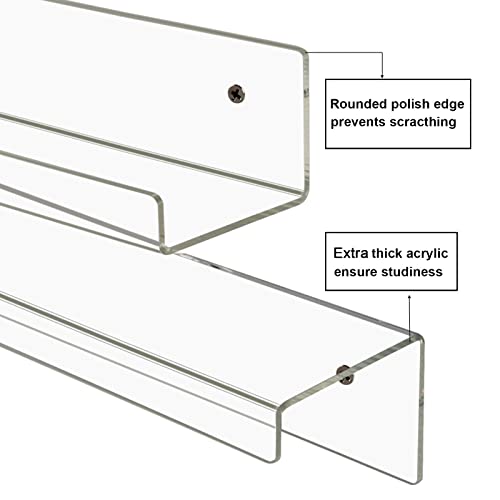 Rounded polish edge prevents scracthing

Extra thick acrylic ensure studiness