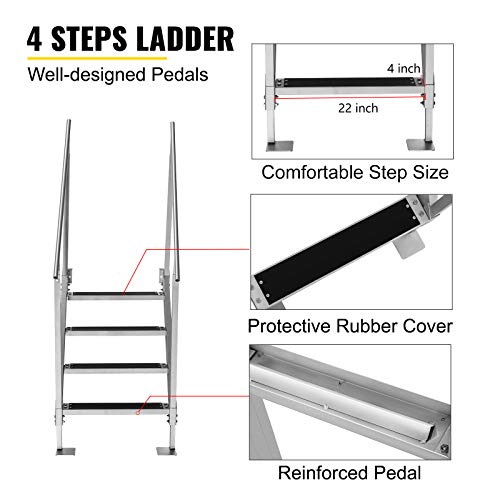 4 STEPS LADDER
Well-designed Pedals

4 inch
22 inch

Comfortable Step Size

Protective Rubber Cover

Reinforced Pedal