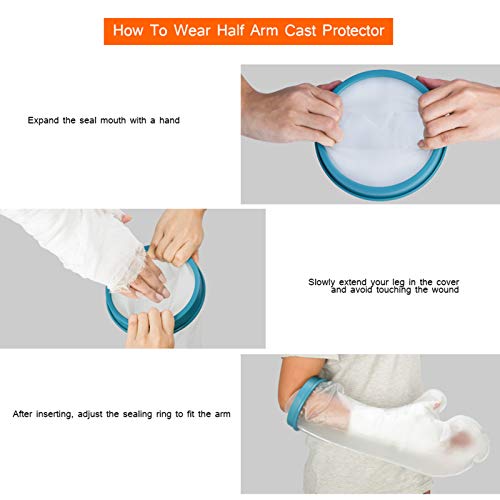 How To Wear Half Arm Cast Protector

Expand the seal mouth with a hand

Slowly extend your leg in the cover and avoid touching the wound

After inserting, adjust the sealing ring to fit the arm