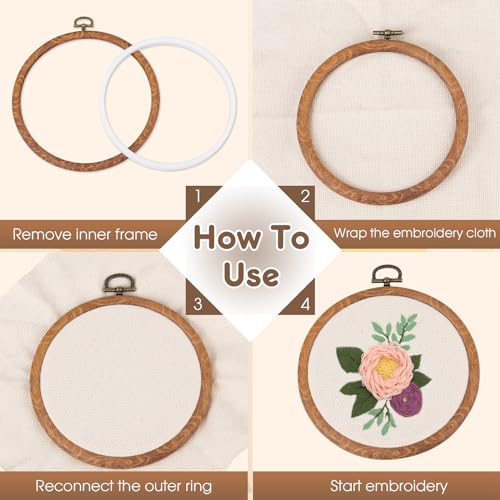 How To Use

1

Remove inner frame

2

Wrap the embroidery cloth

3

Reconnect the outer ring

4

Start embroidery