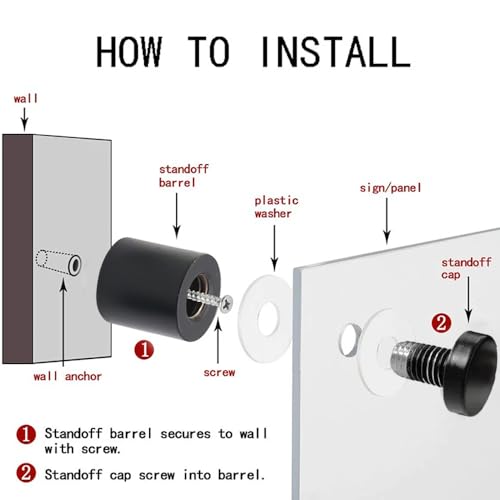 HOW TO INSTALL

wall

standoff barrel

plastic washer

sign/panel

standoff cap

2

1

wall anchor

screw

1 Standoff barrel secures to wall with screw.

2 Standoff cap screw into barrel.