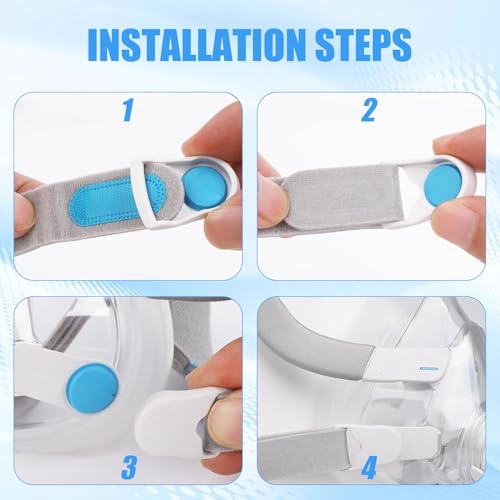 INSTALLATION STEPS

1

2

3

4