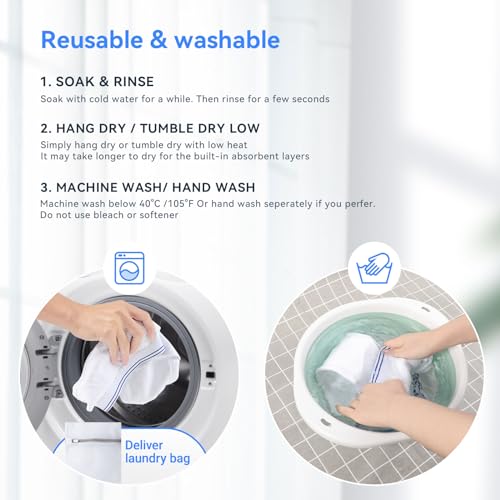 Reusable & washable

1. SOAK & RINSE
Soak with cold water for a while. Then rinse for a few seconds

2. HANG DRY / TUMBLE DRY LOW
Simply hang dry or tumble dry with low heat
It may take longer to dry for the built-in absorbent layers

3. MACHINE WASH/ HAND WASH
Machine wash below 40°C /105°F Or hand wash seperately if you perfer.
Do not use bleach or softener

Deliver laundry bag