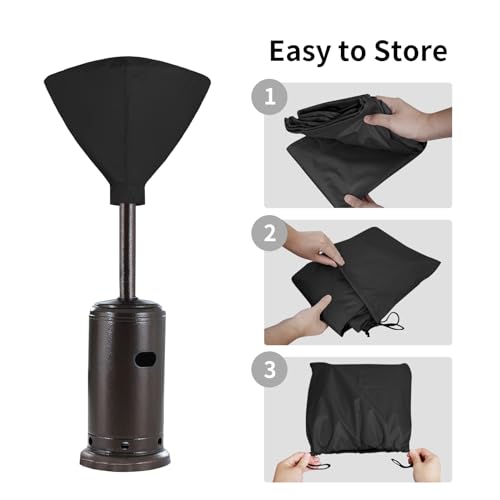 Easy to Store

1

2

3