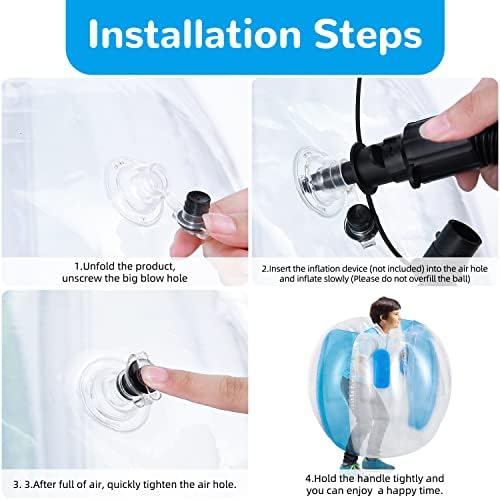 Installation Steps

1.Unfold the product, unscrew the big blow hole

2.Insert the inflation device (not included) into the air hole and inflate slowly (Please do not overfill the ball)

3. 3.After full of air, quickly tighten the air hole.

4.Hold the handle tightly and you can enjoy a happy time.