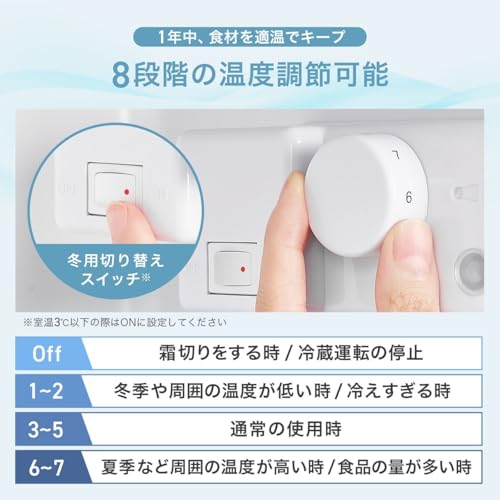 1年中、食材を適温でキープ

8段階の温度調節可能

7

6

冬用切り替えスイッチ※

※室温3℃以下の際はONに設定してください

| Off | 霜切りをする時 / 冷蔵運転の停止 |
|---|---|
| 1~2 | 冬季や周囲の温度が低い時 / 冷えすぎる時 |
| 3~5 | 通常の使用時 |
| 6~7 | 夏季など周囲の温度が高い時 / 食品の量が多い時 |