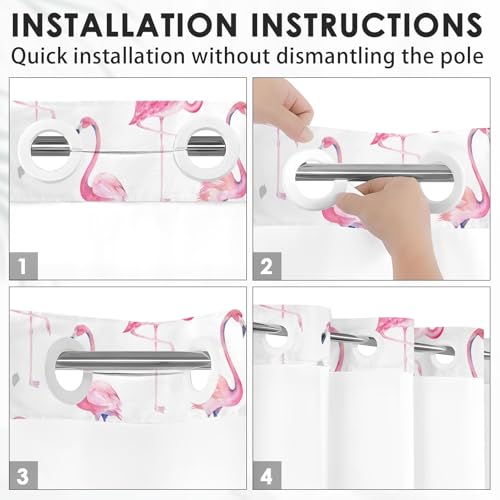 INSTALLATION INSTRUCTIONS
Quick installation without dismantling the pole

1

2

3

4