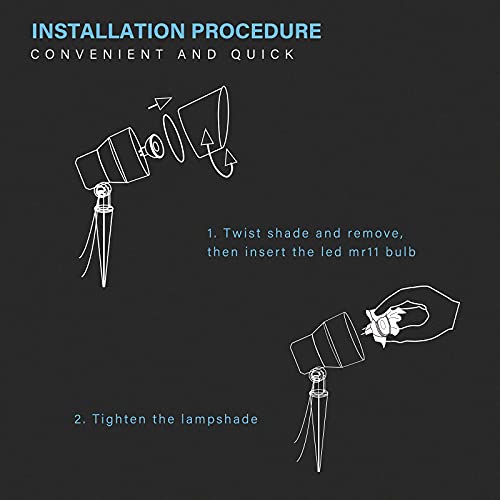 INSTALLATION PROCEDURE
CONVENIENT AND QUICK

1. Twist shade and remove, then insert the led mr11 bulb

2. Tighten the lampshade