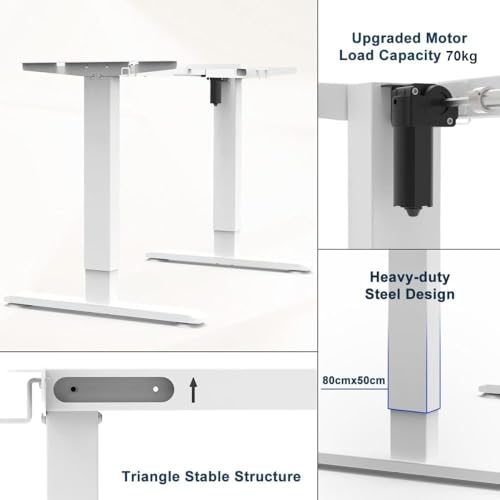 Upgraded Motor
Load Capacity 70kg

Heavy-duty
Steel Design

80cmx50cm

Triangle Stable Structure