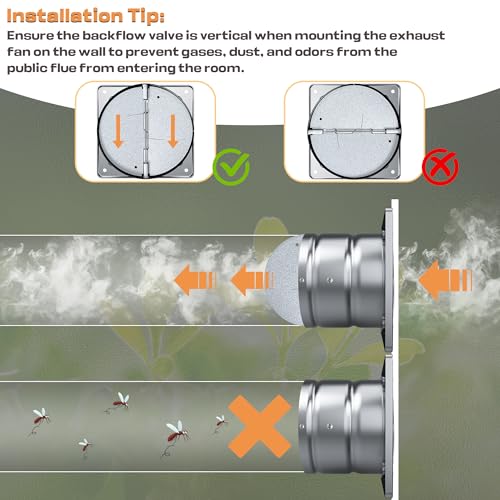 Installation Tip:

Ensure the backflow valve is vertical when mounting the exhaust fan on the wall to prevent gases, dust, and odors from the public flue from entering the room.