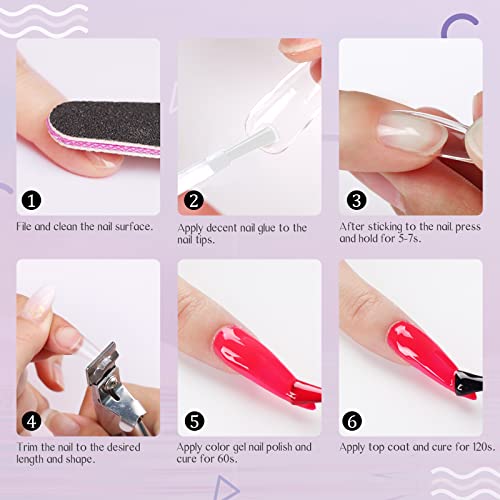 1
File and clean the nail surface.

2
Apply decent nail glue to the nail tips.

3
After sticking to the nail press and hold for 5-7s.

4
Trim the nail to the desired length and shape.

5
Apply color gel nail polish and cure for 60s.

6
Apply top coat and cure for 120s.