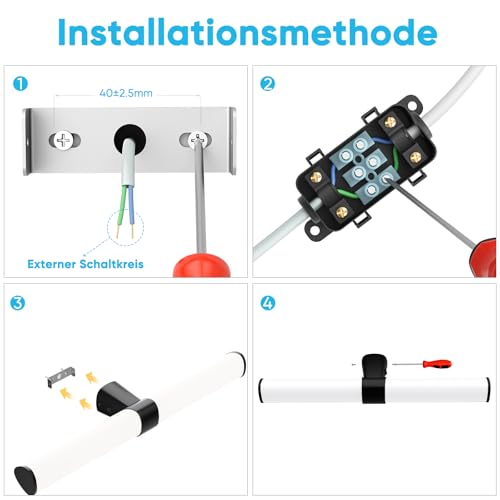 Installationsmethode

1

40±2.5mm

Externer Schaltkreis

2

3

4