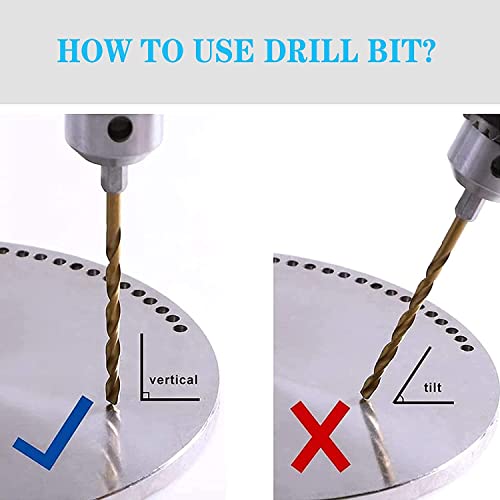 HOW TO USE DRILL BIT?

vertical

tilt