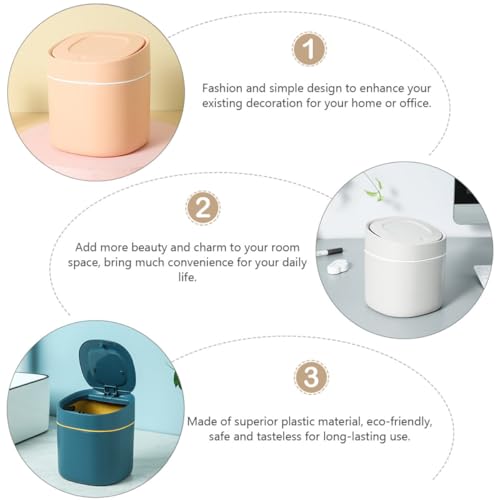 1

Fashion and simple design to enhance your existing decoration for your home or office.

2

Add more beauty and charm to your room space, bring much convenience for your daily life.

3

Made of superior plastic material, eco-friendly, safe and tasteless for long-lasting use.