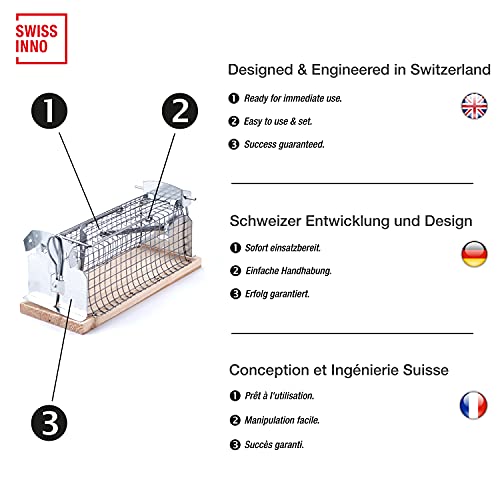 SWISS INNO

1

2

3

Designed & Engineered in Switzerland

1 Ready for immediate use.

2 Easy to use & set.

3 Success guaranteed.

Schweizer Entwicklung und Design

1 Sofort einsatzbereit.

2 Einfache Handhabung.

3 Erfolg garantiert.

Conception et Ingénierie Suisse

1 Prêt à l'utilisation.

2 Manipulation facile.

3 Succès garanti.