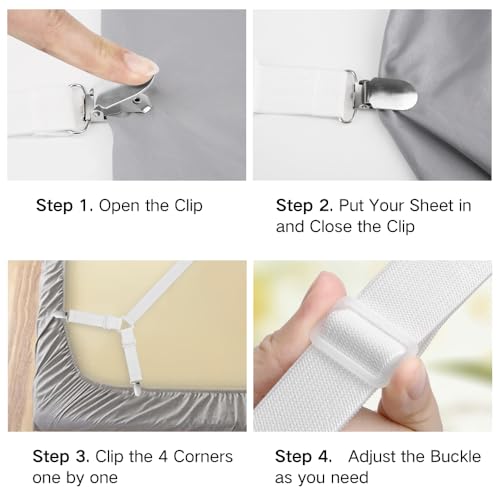 Step 1. Open the Clip

Step 2. Put Your Sheet in and Close the Clip

Step 3. Clip the 4 Corners one by one

Step 4. Adjust the Buckle as you need