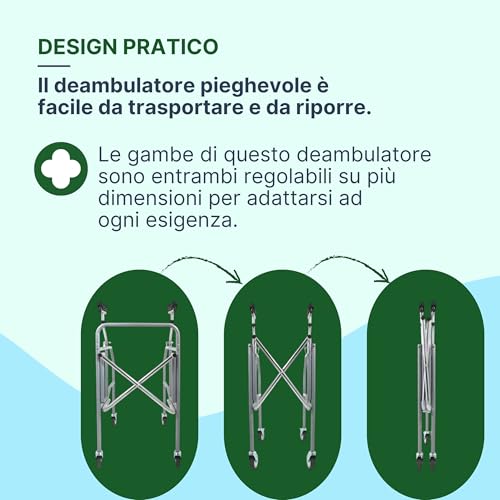 DESIGN PRATICO

Il deambulatore pieghevole è facile da trasportare e da riporre.

Le gambe di questo deambulatore sono entrambi regolabili su più dimensioni per adattarsi ad ogni esigenza.