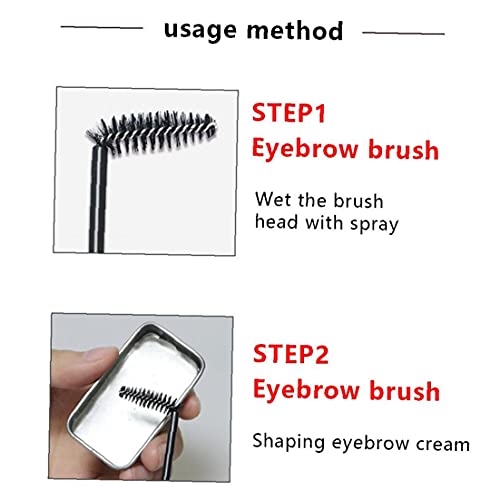 usage method

STEP1
Eyebrow brush

Wet the brush head with spray

STEP2
Eyebrow brush

Shaping eyebrow cream