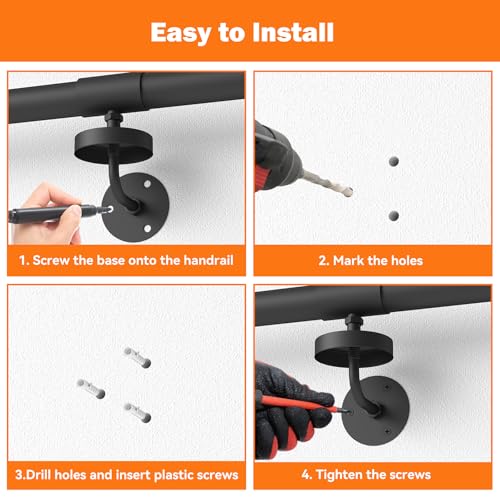 Easy to Install

1. Screw the base onto the handrail

2. Mark the holes

3.Drill holes and insert plastic screws

4. Tighten the screws