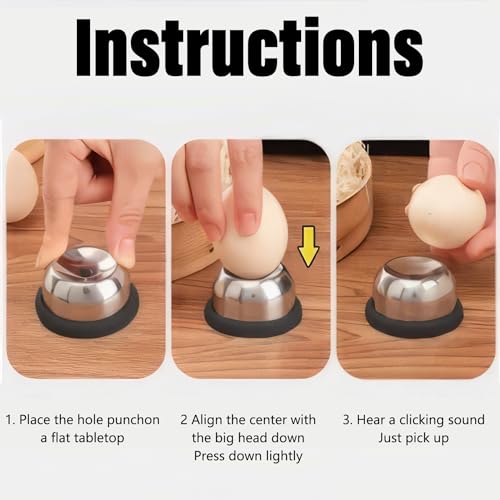 Instructions

1. Place the hole punchon a flat tabletop

2 Align the center with the big head down Press down lightly

3. Hear a clicking sound Just pick up