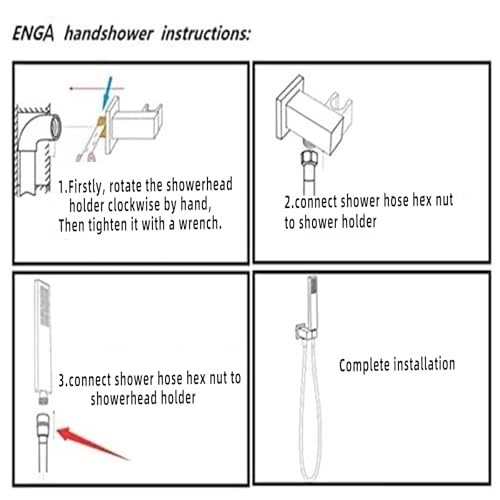 ENGA handshower instructions:

1.Firstly, rotate the showerhead holder clockwise by hand, Then tighten it with a wrench.

2.connect shower hose hex nut to shower holder

3.connect shower hose hex nut to showerhead holder

Complete installation