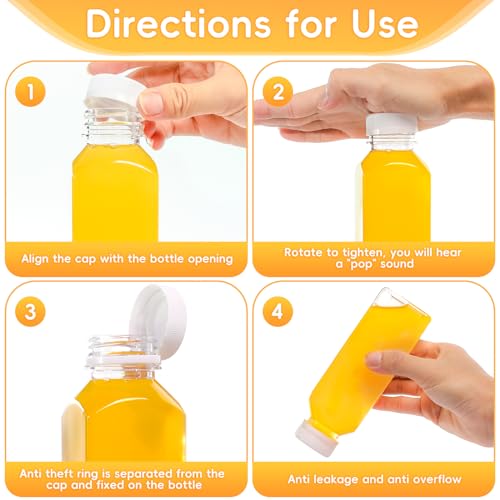 Directions for Use

1

Align the cap with the bottle opening

2

Rotate to tighten, you will hear a "pop" sound

3

Anti theft ring is separated from the cap and fixed on the bottle

4

Anti leakage and anti overflow