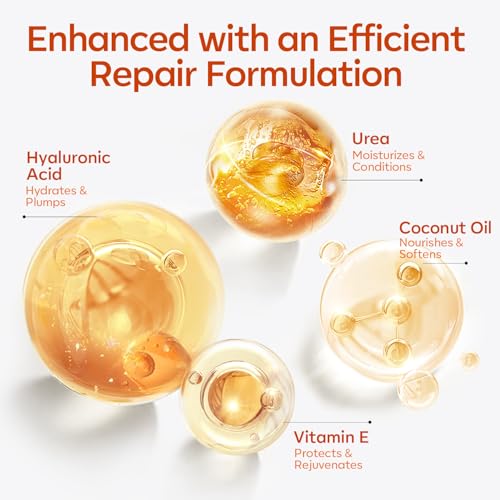 Enhanced with an Efficient Repair Formulation

Hyaluronic Acid
Hydrates & Plumps

Urea
Moisturizes & Conditions

Coconut Oil
Nourishes & Softens

Vitamin E
Protects & Rejuvenates