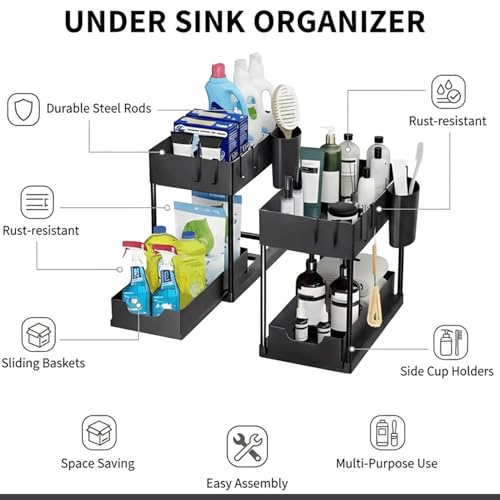 UNDER SINK ORGANIZER

Durable Steel Rods

Rust-resistant

Rust-resistant

Sliding Baskets

Side Cup Holders

Space Saving

Easy Assembly

Multi-Purpose Use