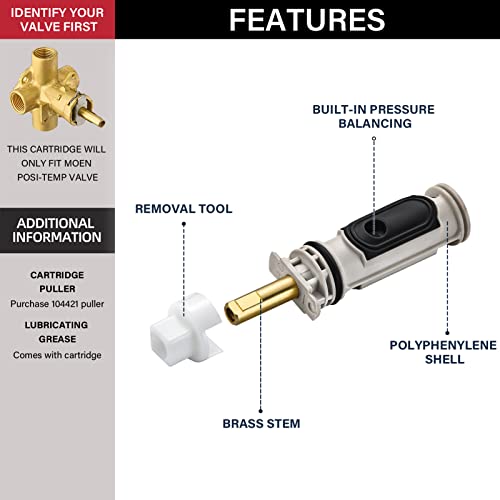 IDENTIFY YOUR VALVE FIRST

THIS CARTRIDGE WILL ONLY FIT MOEN POSI-TEMP VALVE

ADDITIONAL INFORMATION

CARTRIDGE PULLER
Purchase 104421 puller

LUBRICATING GREASE
Comes with cartridge

FEATURES

BUILT-IN PRESSURE BALANCING

REMOVAL TOOL

POLYPHENYLENE SHELL

BRASS STEM