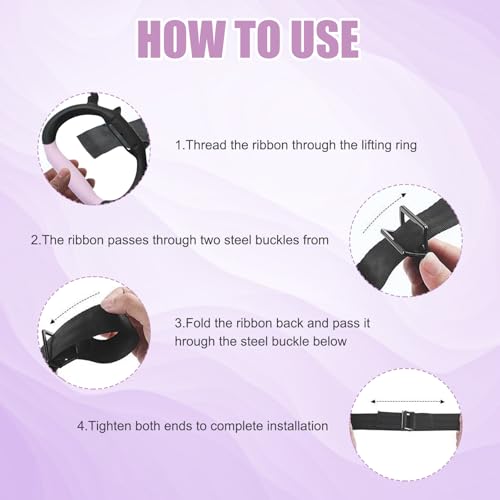 HOW TO USE

1.Thread the ribbon through the lifting ring

2.The ribbon passes through two steel buckles from

3.Fold the ribbon back and pass it hrough the steel buckle below

4.Tighten both ends to complete installation