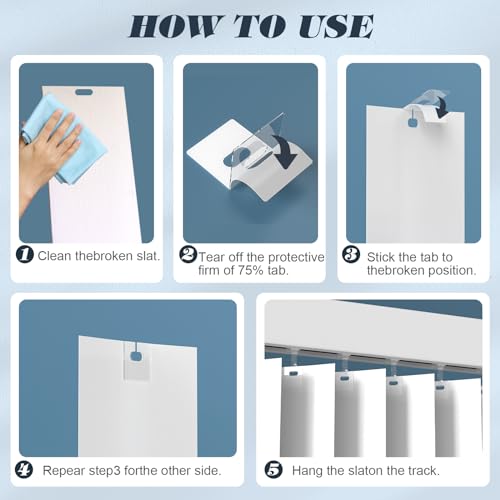 HOW TO USE

1 Clean thebroken slat.

2 Tear off the protective firm of 75% tab.

3 Stick the tab to thebroken position.

4 Repear step3 forthe other side.

5 Hang the slaton the track.