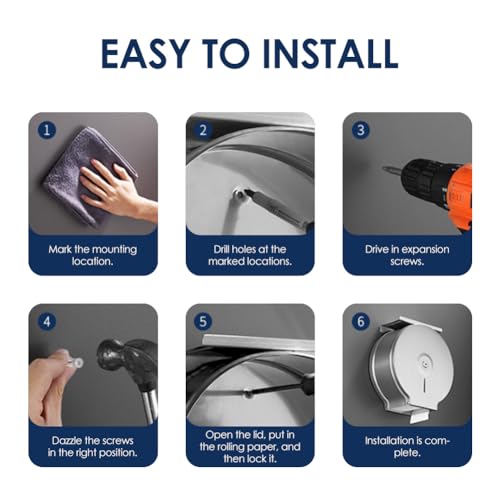 EASY TO INSTALL

1

Mark the mounting location.

2

Drill holes at the marked locations.

3

Drive in expansion screws.

4

Dazzle the screws in the right position.

5

Open the lid, put in the rolling paper, and then lock it.

6

Installation is complete.