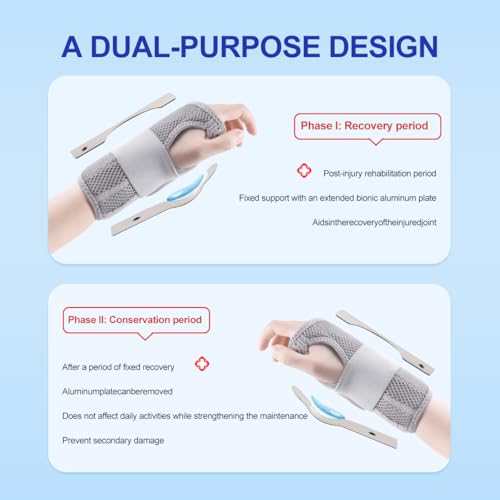 A DUAL-PURPOSE DESIGN

Phase I: Recovery period

Post-injury rehabilitation period

Fixed support with an extended bionic aluminum plate

Aidsintherecoveryoftheinjuredjoint

Phase II: Conservation period

After a period of fixed recovery

Aluminumplatecanberemoved

Does not affect daily activities while strengthening the maintenance

Prevent secondary damage