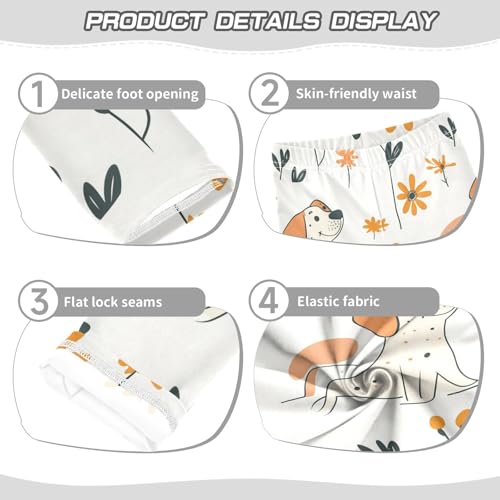 PRODUCT DETAILS DISPLAY

1 Delicate foot opening

2 Skin-friendly waist

3 Flat lock seams

4 Elastic fabric