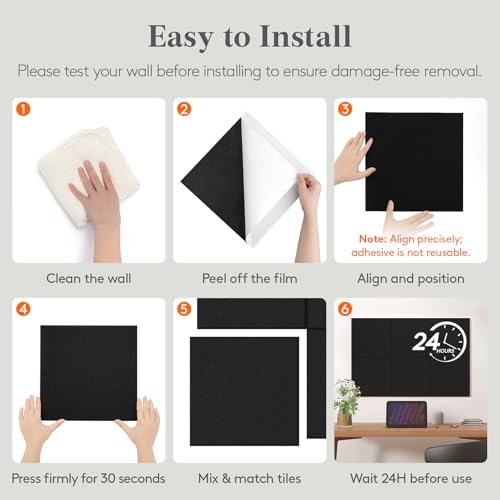 Easy to Install

Please test your wall before installing to ensure damage-free removal.

1
Clean the wall

2
Peel off the film

3
Note: Align precisely; adhesive is not reusable.
Align and position

4
Press firmly for 30 seconds

5
Mix & match tiles

6
24 HOURS
Wait 24H before use