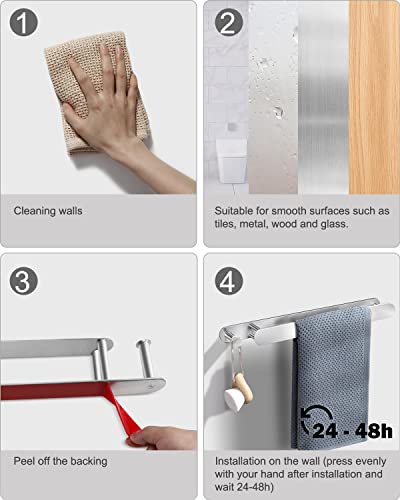 1

Cleaning walls

2

Suitable for smooth surfaces such as tiles, metal, wood and glass.

3

Peel off the backing

4

24 - 48h

Installation on the wall (press evenly with your hand after installation and wait 24-48h)