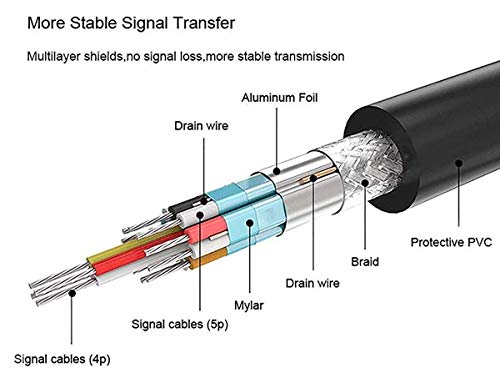 More Stable Signal Transfer

Multilayer shields,no signal loss,more stable transmission

Aluminum Foil

Drain wire

Protective PVC

Braid

Drain wire

Mylar

Signal cables (5p)

Signal cables (4p)