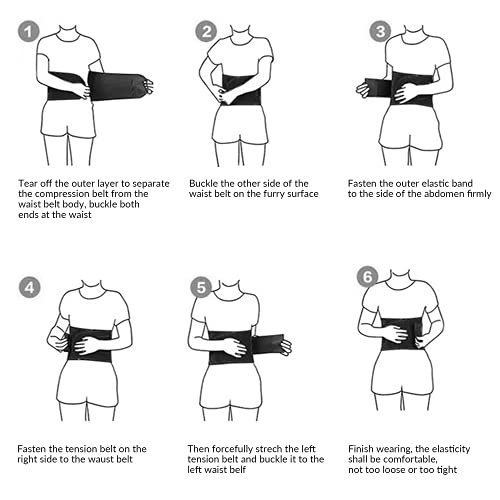 1

Tear off the outer layer to separate the compression belt from the waist belt body, buckle both ends at the waist

2

Buckle the other side of the waist belt on the furry surface

3

Fasten the outer elastic band to the side of the abdomen firmly

4

Fasten the tension belt on the right side to the waust belt

5

Then forcefully strech the left tension belt and buckle it to the left waist belf

6

Finish wearing, the elasticity shall be comfortable, not too loose or too tight