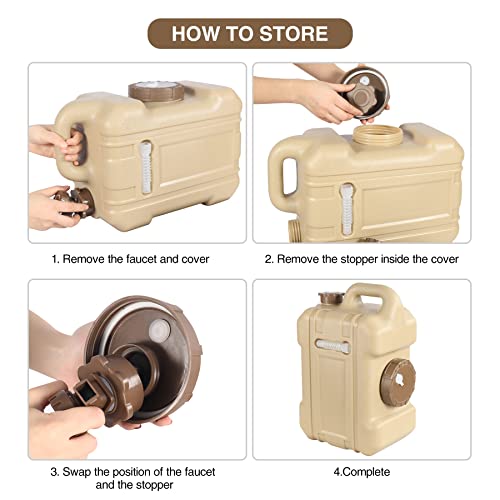 HOW TO STORE

1. Remove the faucet and cover

2. Remove the stopper inside the cover

3. Swap the position of the faucet and the stopper

4.Complete